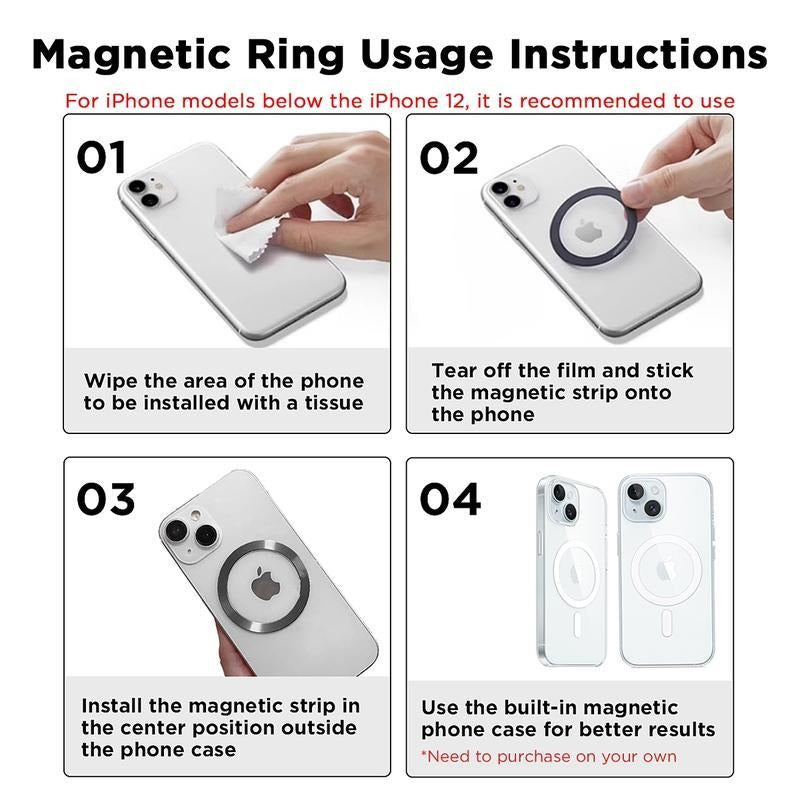 Magnetic Ring Usage Instructions

For iPhone models below the iPhone 12, it is recommended to use

01

Wipe the area of the phone to be installed with a tissue

02

Tear off the film and stick the magnetic strip onto the phone

03

Install the magnetic strip in the center position outside the phone case

04

Use the built-in magnetic phone case for better results

*Need to purchase on your own